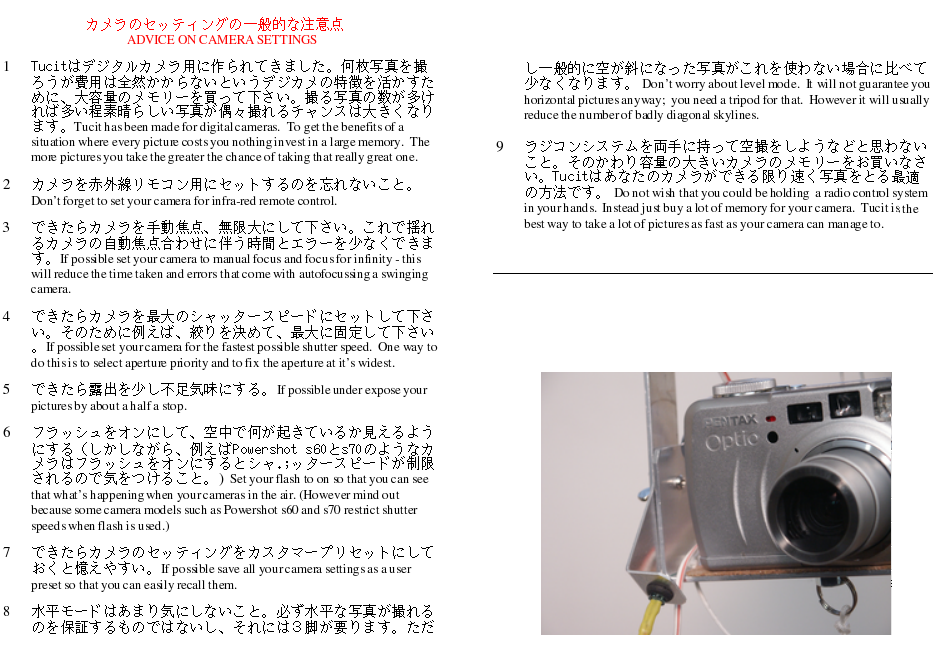 カメラのセッティングの一般的な注意点
ADVICE ON CAMERA SETTINGS

1 Tucitはデジタルカメラ用に作られてきました。何枚写真を撮ろうが費用は全然かからないというデジカメの特徴を活かすために、大容量のメモリーを買って下さい。撮る写真の数が多ければ多い程素晴らしい写真が偶々撮れるチャンスは大きくなります。Tucit has been made for digital cameras. To get the benefits of a situation where every picture costs you nothing invest in a large memory. The more pictures you take the greater the chance of taking that really great one.

2 カメラを赤外線リモコン用にセットするのを忘れないこと。Don't forget to set your camera for infra-red remote control.

3 できたらカメラを手動焦点、無限大にして下さい。これで揺れるカメラの自動焦点合わせに伴う時間とエラーを少なくできます。If possible set your camera to manual focus and focus for infinity - this will reduce the time taken and errors that come with autofocussing a swinging camera.

4 できたらカメラを最大のシャッタースピードにセットして下さい。そのために例えば、絞りを決めて、最大に固定して下さい。If possible set your camera for the fastest possible shutter speed. One way to do this is to select aperture priority and to fix the aperture at it's widest.

5 できたら露出を少し不足気味にする。If possible under expose your pictures by about a half a stop.

6 フラッシュをオンにして、空中で何が起きているか見えるようにする（しかしながら、例えばPowershot s60とs70のようなカメラはフラッシュをオンにするとシャ.;ッタースピードが制限されるので気をつけること。）Set your flash to on so that you can see that what's happening when your cameras in the air. (However mind out because some camera models such as Powershot s60 and s70 restrict shutter speeds when flash is used.)

7 できたらカメラのセッティングをカスタマープリセットにしておくと憶えやすい。If possible save all your camera settings as a user preset so that you can easily recall them.

8 水平モードはあまり気にしないこと。必ず水平な写真が撮れるのを保証するものではないし、それには３脚が要ります。ただし一般的に空が斜になった写真がこれを使わない場合に比べて少なくなります。Don't worry about level mode. It will not guarantee you horizontal pictures anyway; you need a tripod for that. However it will usually reduce the number of badly diagonal skylines.

9 ラジコンシステムを両手に持って空撮をしようなどと思わないこと。そのかわり容量の大きいカメラのメモリーをお買いなさい。Tucitはあなたのカメラができる限り速く写真をとる最適の方法です。Do not wish that you could be holding a radio control system in your hands. Instead just buy a lot of memory for your camera. Tucit is the best way to take a lot of pictures as fast as your camera can manage to.

PENTAX
Optio